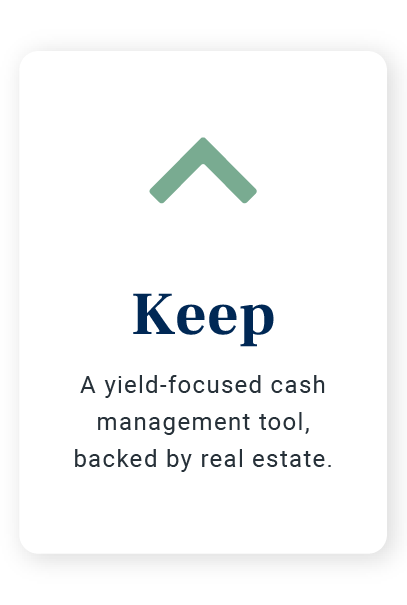 Keep

A yield-focused cash management tool, backed by real estate.