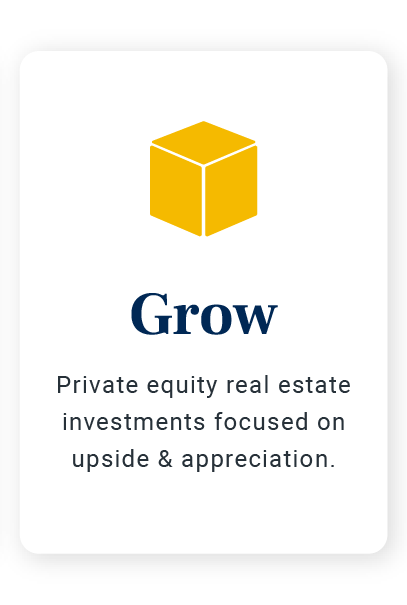 Grow

Private equity real estate investments focused on upside & appreciation.